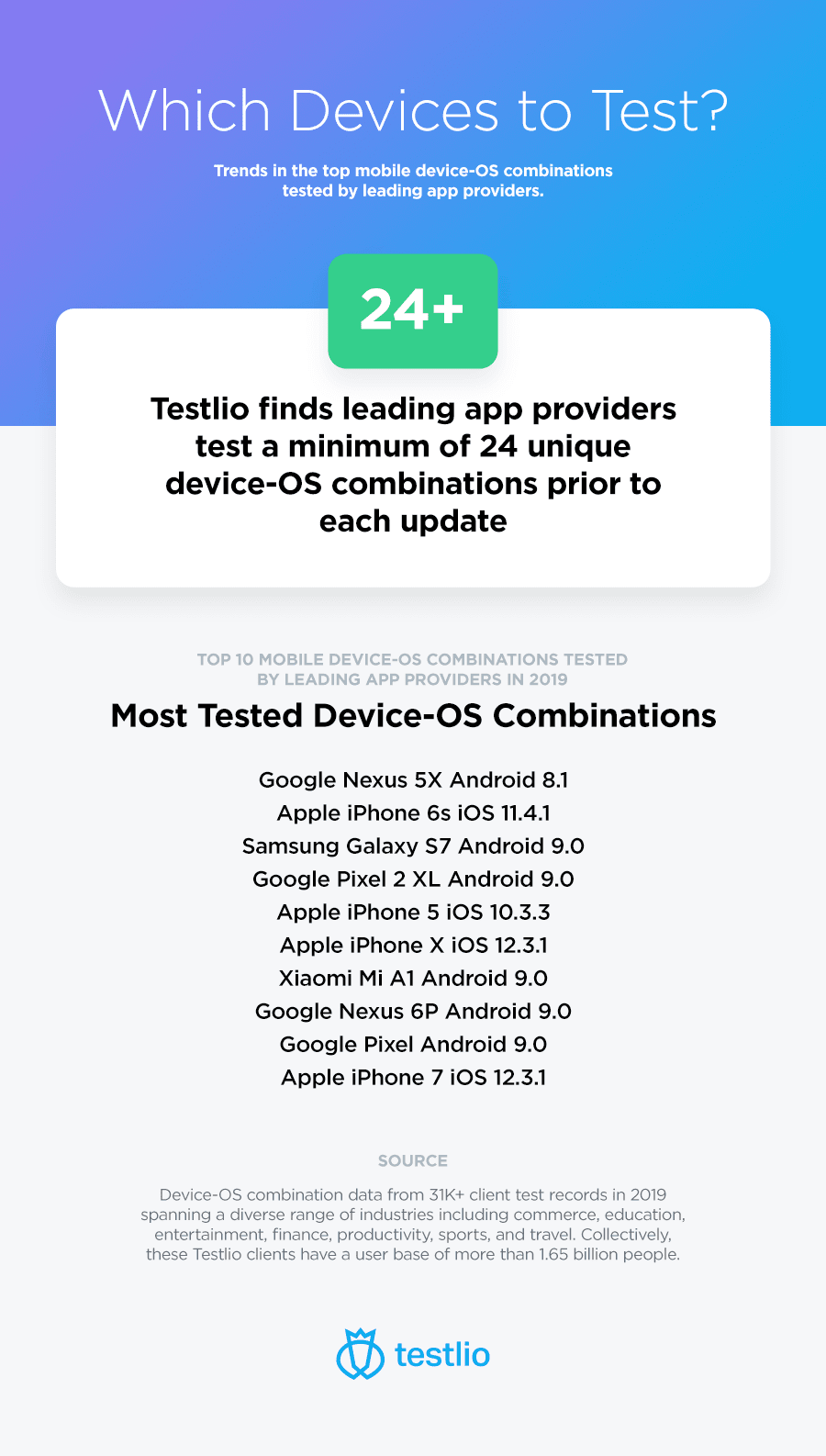 Which Devices to Test?

Trends in the top mobile device-OS combinations tested by leading app providers.

24+

Testlio finds leading app providers test a minimum of 24 unique device-OS combinations prior to each update

TOP 10 MOBILE DEVICE-OS COMBINATIONS TESTED BY LEADING APP PROVIDERS IN 2019

Most Tested Device-OS Combinations

Google Nexus 5X Android 8.1
Apple iPhone 6s iOS 11.4.1
Samsung Galaxy S7 Android 9.0
Google Pixel 2 XL Android 9.0
Apple iPhone 5 iOS 10.3.3
Apple iPhone X iOS 12.3.1
Xiaomi Mi A1 Android 9.0
Google Nexus 6P Android 9.0
Google Pixel Android 9.0
Apple iPhone 7 iOS 12.3.1

SOURCE

Device-OS combination data from 31K+ client test records in 2019 spanning a diverse range of industries including commerce, education, entertainment, finance, productivity, sports, and travel. Collectively, these Testlio clients have a user base of more than 1.65 billion people.

testlio